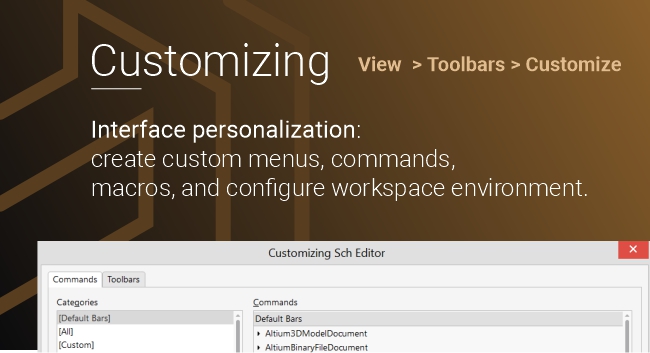 Customizing

View > Toolbars > Customize

Interface personalization: create custom menus, commands, macros, and configure workspace environment.

Customizing Sch Editor

Commands
Toolbars

Categories
[Default Bars]
[All]
[Custom]

Commands
Default Bars
Altium3DModelDocument
AltiumBinaryFileDocument